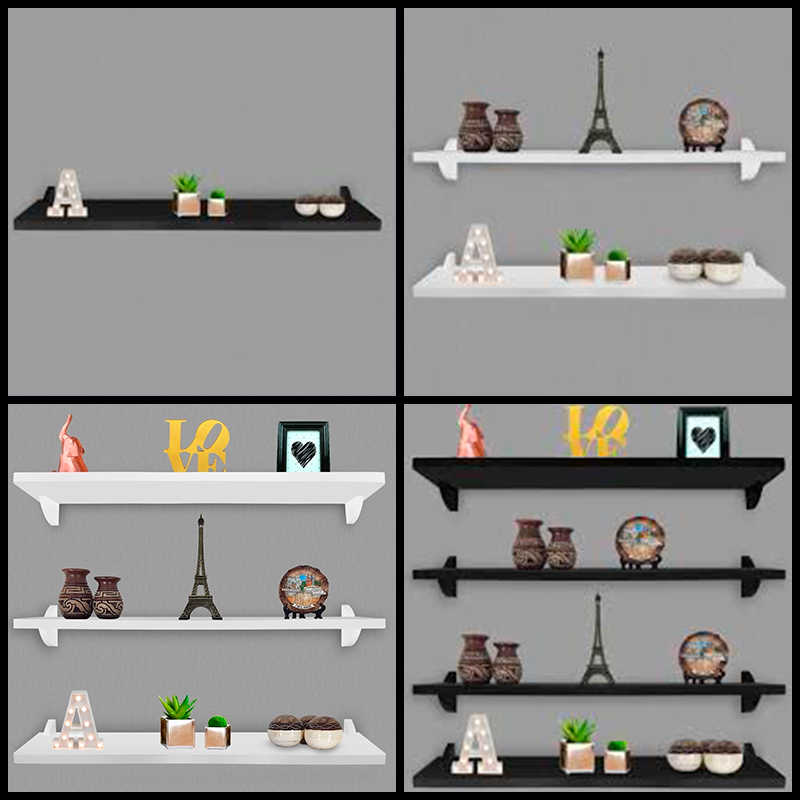 A

A

LOVE

A

LOVE

A